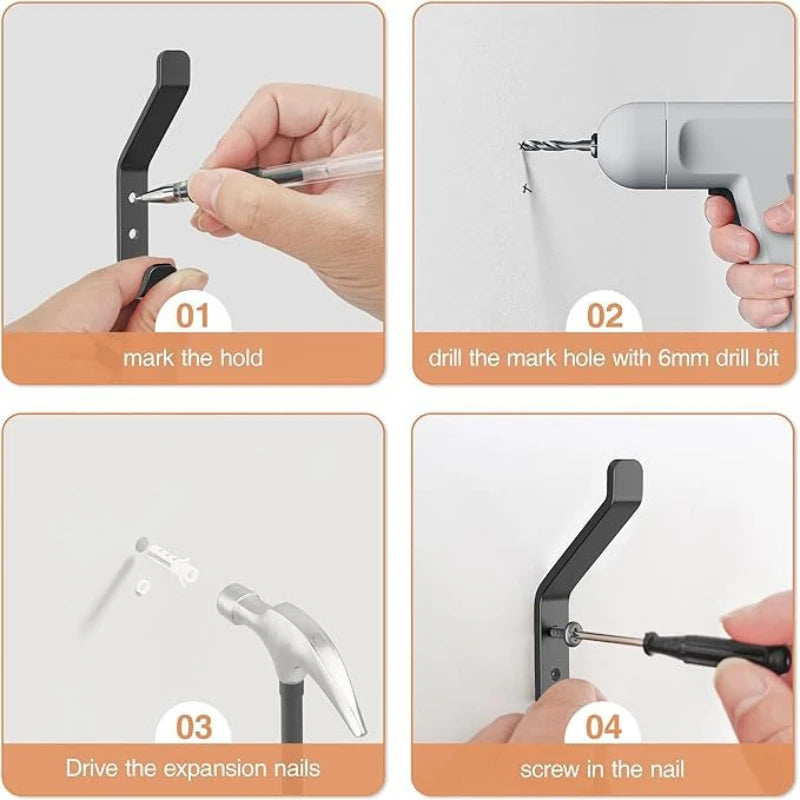 01
mark the hold

02
drill the mark hole with 6mm drill bit

03
Drive the expansion nails

04
screw in the nail