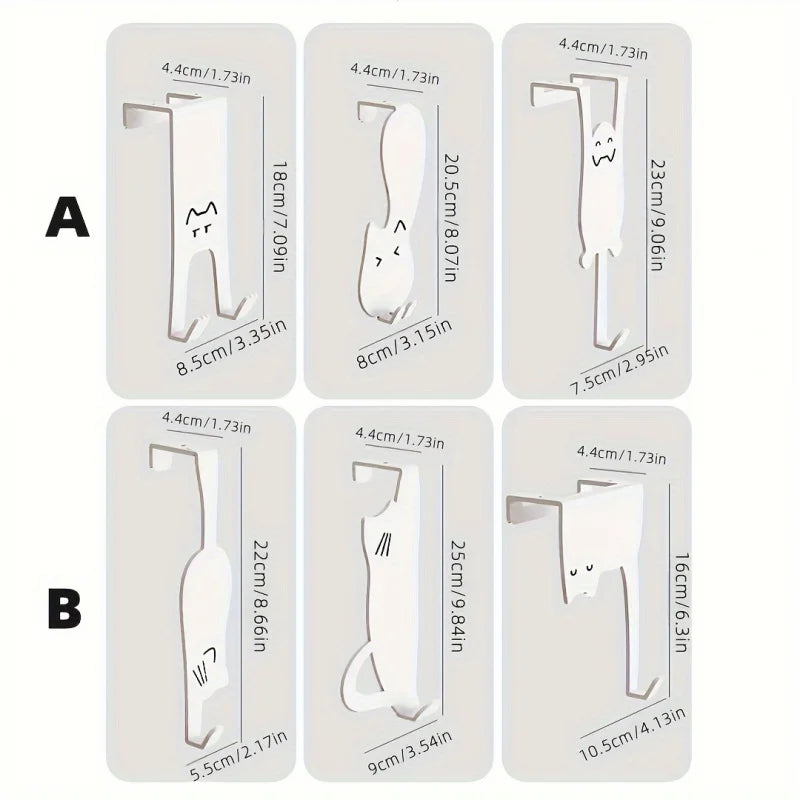 A

4.4cm/1.73in
18cm/7.09in
8.5cm/3.35in

4.4cm/1.73in
20.5cm/8.07in
8cm/3.15in

4.4cm/1.73in
23cm/9.06in
7.5cm/2.95in

B

4.4cm/1.73in
22cm/8.66in
5.5cm/2.17in

4.4cm/1.73in
25cm/9.84in
9cm/3.54in

4.4cm/1.73in
16cm/6.3in
10.5cm/4.13in