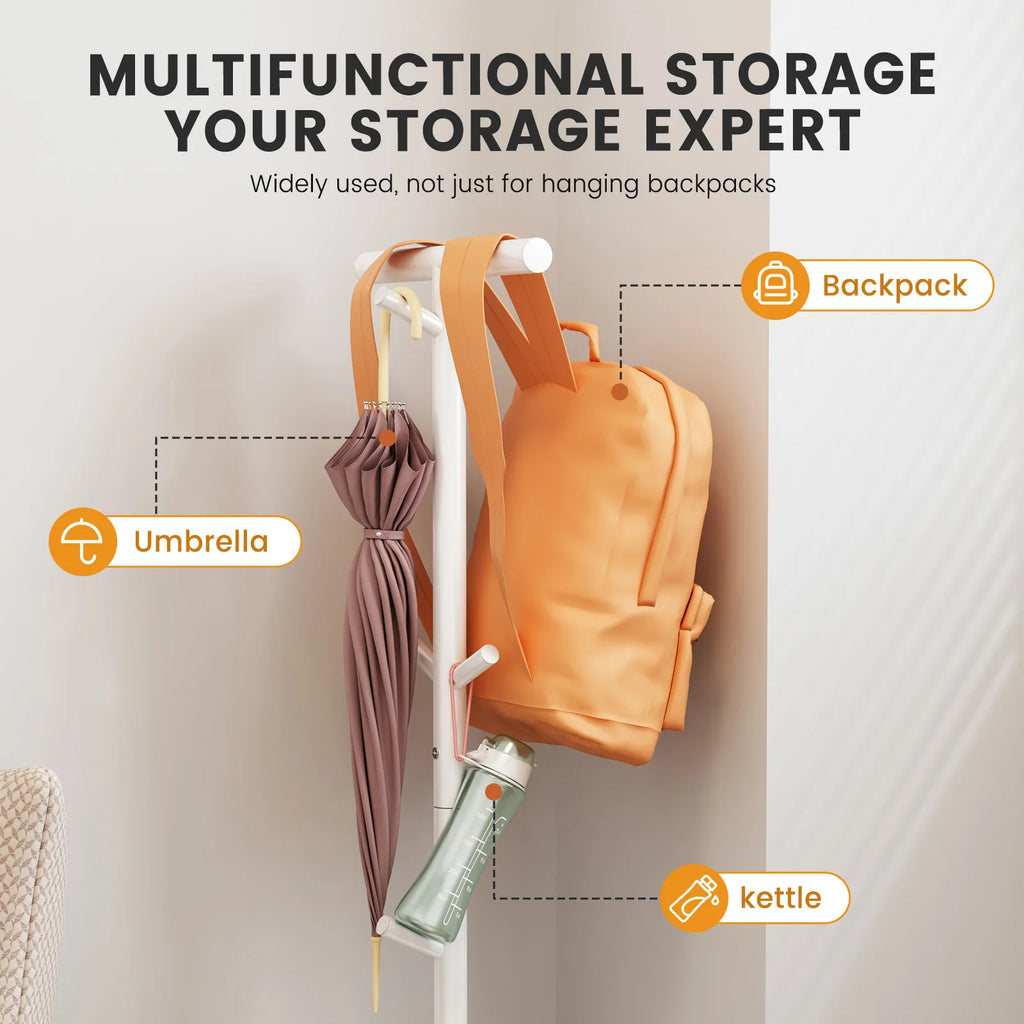 MULTIFUNCTIONAL STORAGE
YOUR STORAGE EXPERT

Widely used, not just for hanging backpacks

Backpack

Umbrella

kettle