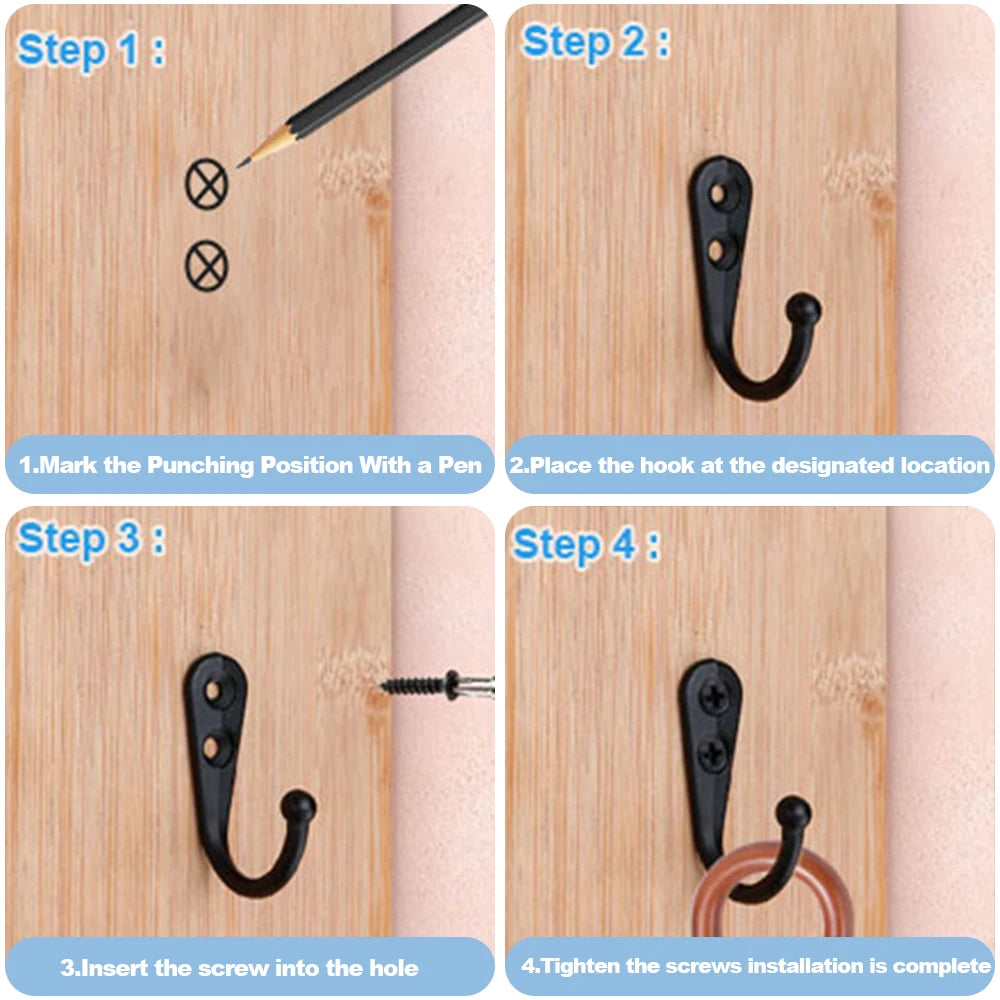 Step 1 :

1.Mark the Punching Position With a Pen

Step 2 :

2.Place the hook at the designated location

Step 3 :

3.Insert the screw into the hole

Step 4 :

4.Tighten the screws installation is complete